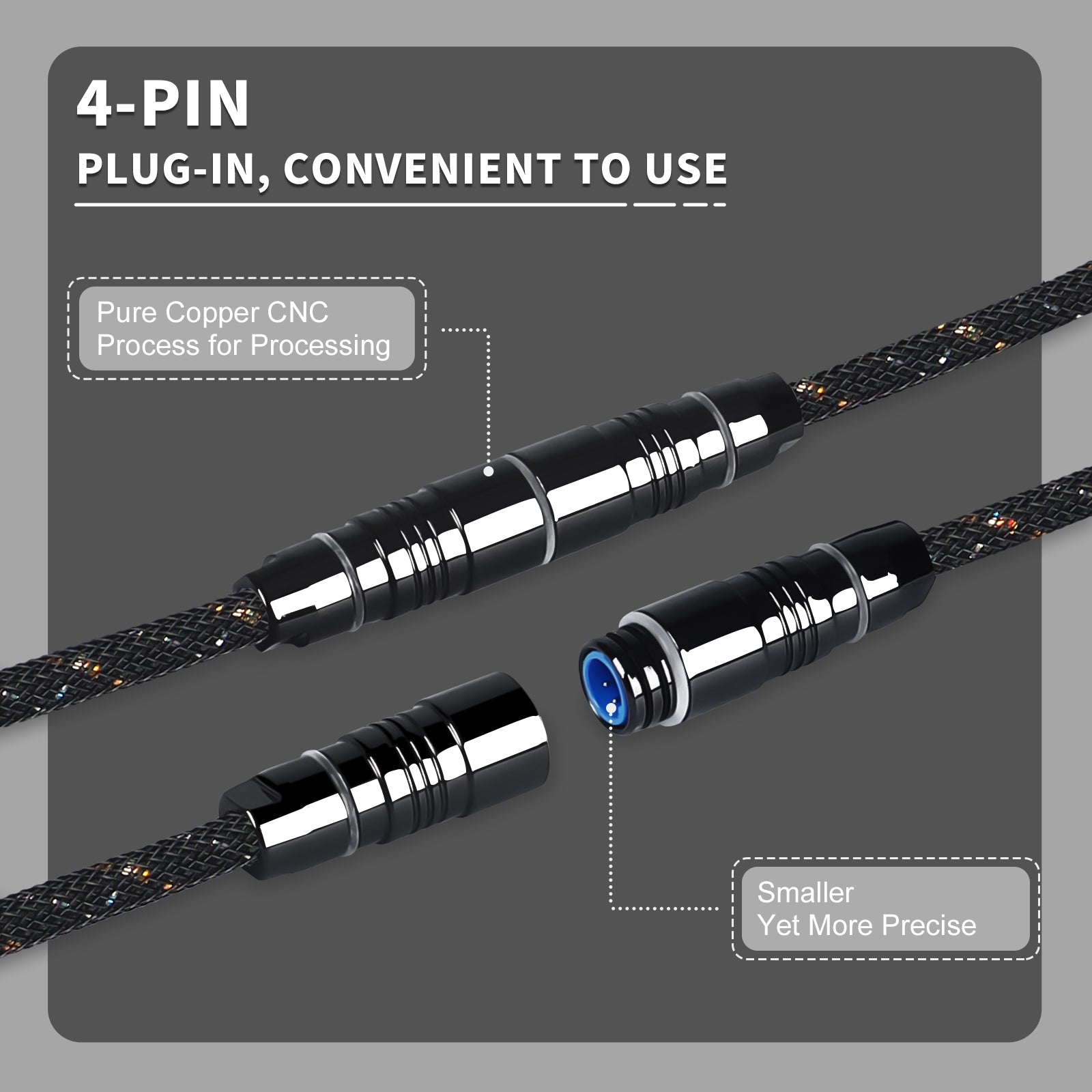 4-PIN

PLUG-IN, CONVENIENT TO USE

Pure Copper CNC Process for Processing

Smaller Yet More Precise